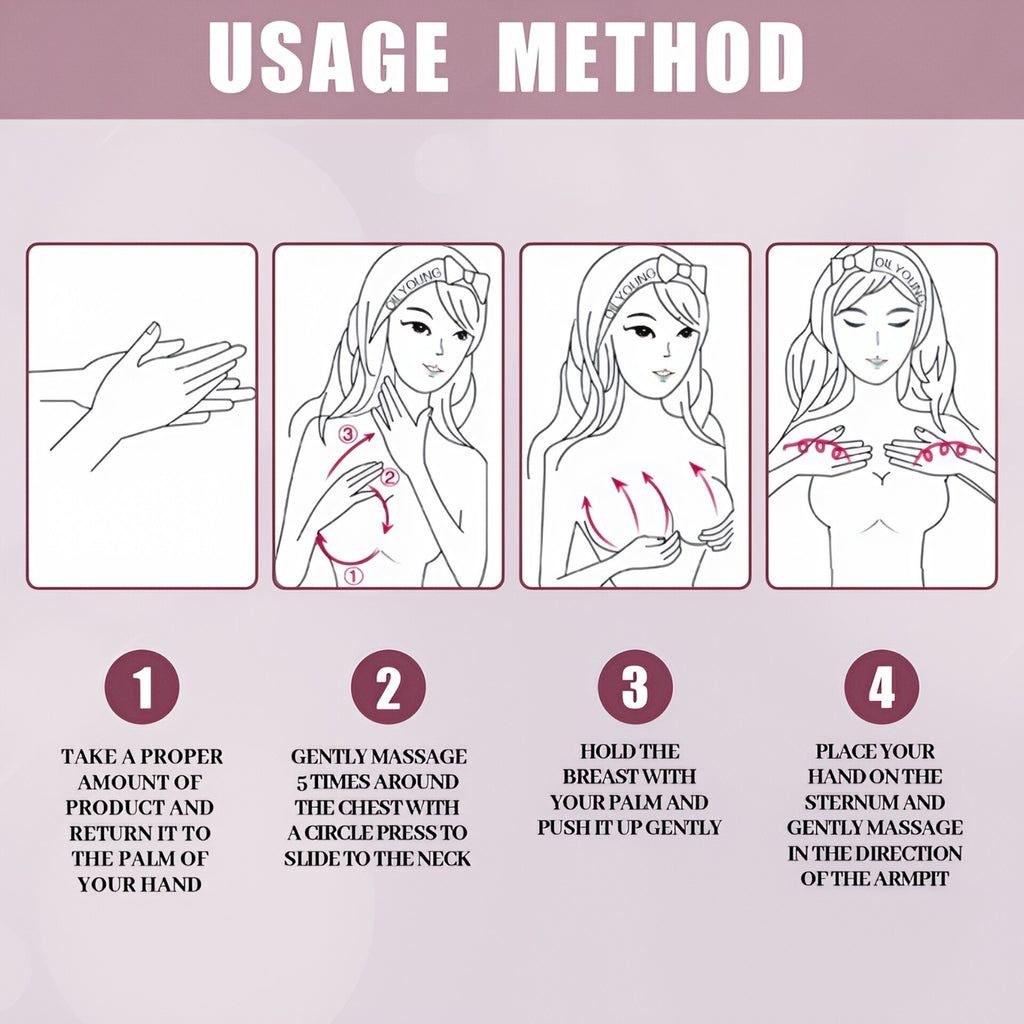 USAGE METHOD

OIL YOUNG

③

②

①

OIL YOUNG

OIL YOUNG

1

TAKE A PROPER AMOUNT OF PRODUCT AND RETURN IT TO THE PALM OF YOUR HAND

2

GENTLY MASSAGE 5 TIMES AROUND THE CHEST WITH A CIRCLE PRESS TO SLIDE TO THE NECK

3

HOLD THE BREAST WITH YOUR PALM AND PUSH IT UP GENTLY

4

PLACE YOUR HAND ON THE STERNUM AND GENTLY MASSAGE IN THE DIRECTION OF THE ARMPIT